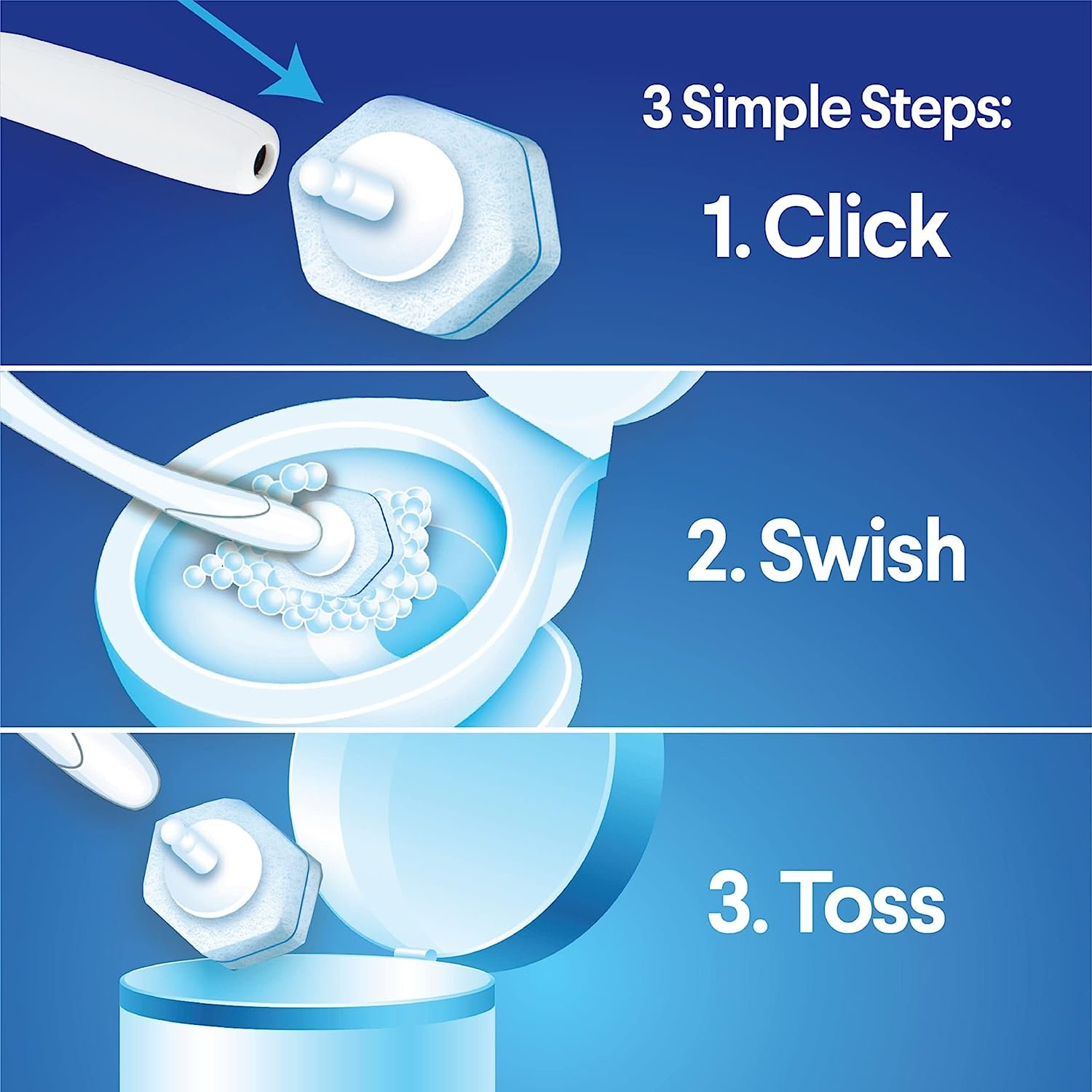 3 Simple Steps:

1. Click

2. Swish

3. Toss